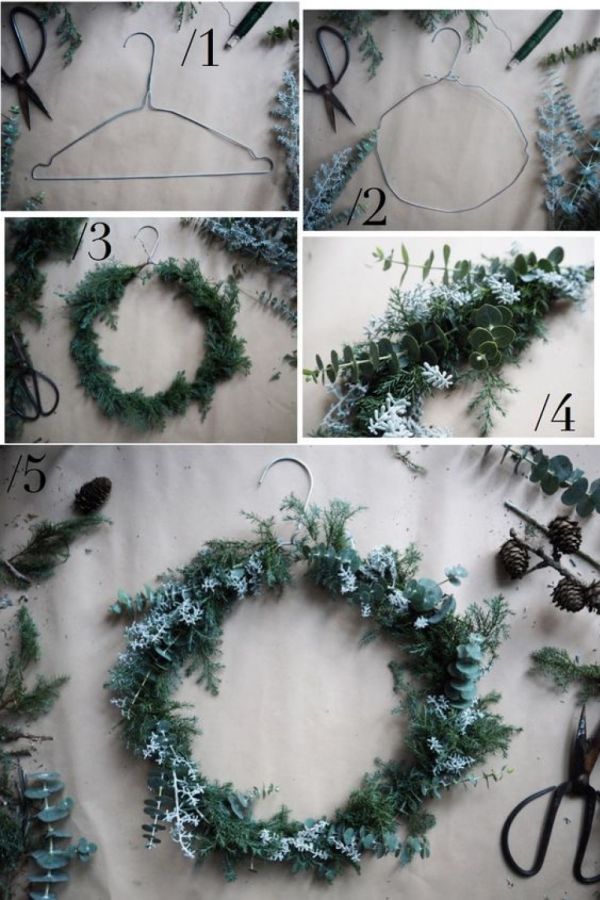 /1

/2

/3

/4

/5